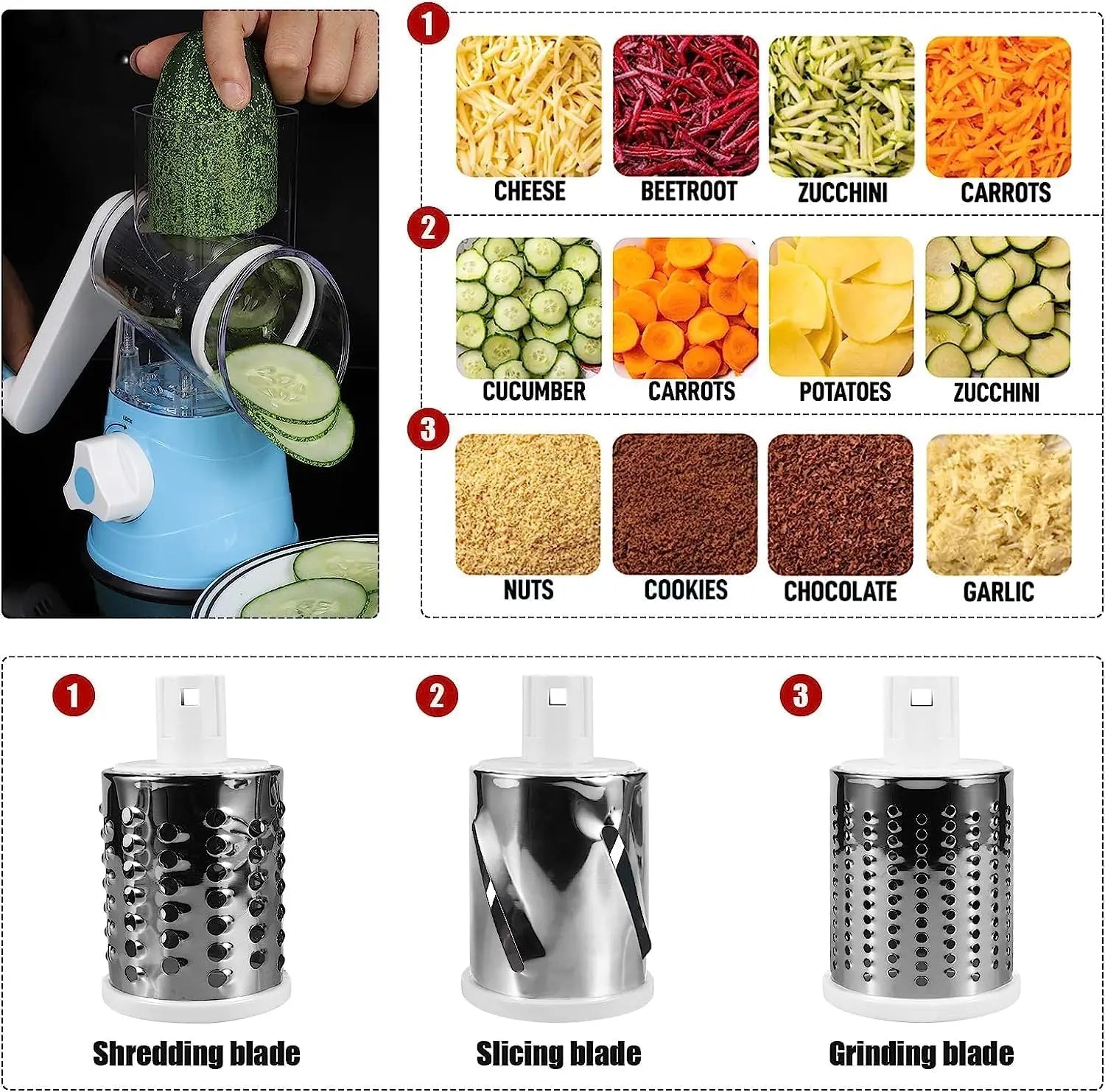 LOCK

1

CHEESE BEETROOT ZUCCHINI CARROTS

2

CUCUMBER CARROTS POTATOES ZUCCHINI

3

NUTS COOKIES CHOCOLATE GARLIC

1

Shredding blade

2

Slicing blade

3

Grinding blade