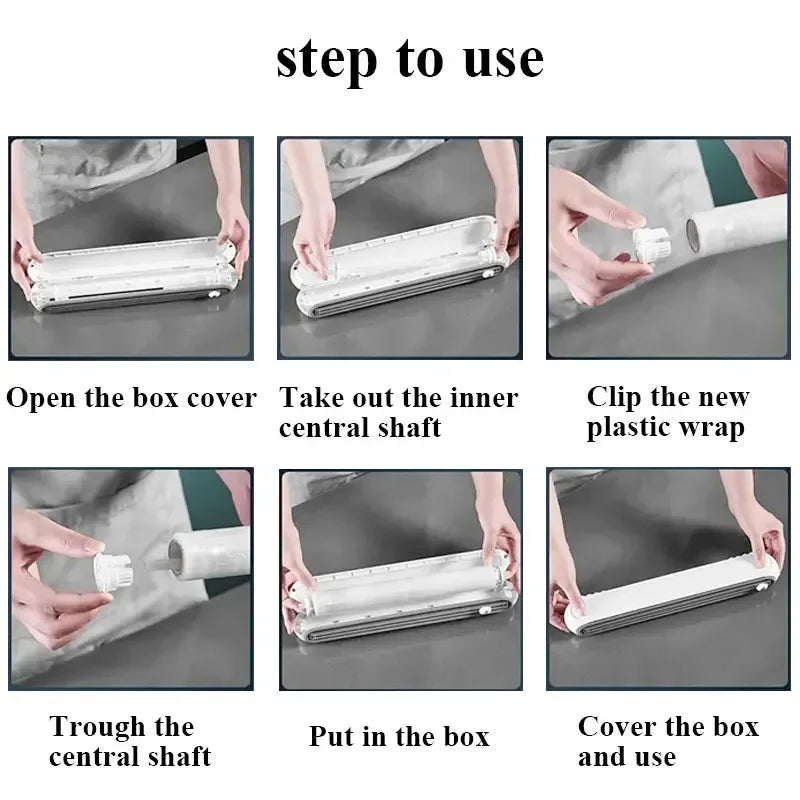 step to use

Open the box cover

Take out the inner central shaft

Clip the new plastic wrap

Trough the central shaft

Put in the box

Cover the box and use