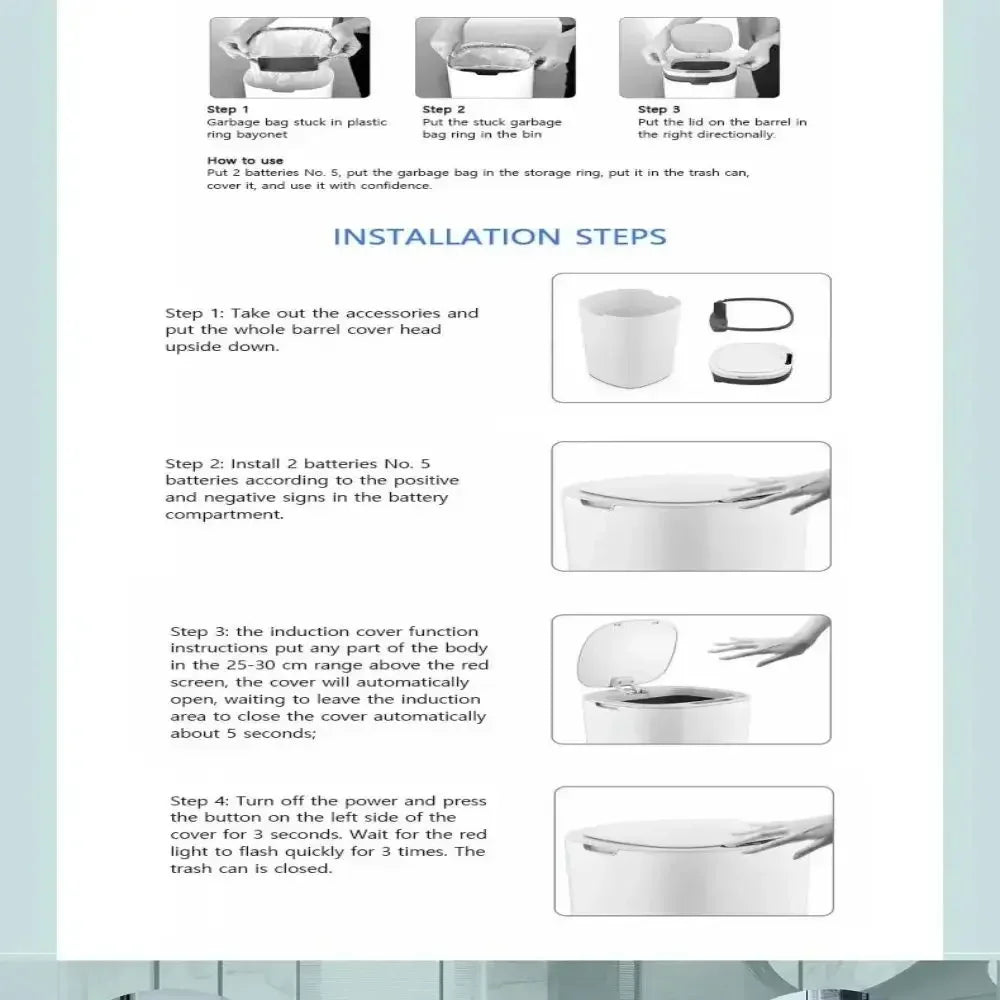 Step 1
Garbage bag stuck in plastic ring bayonet

Step 2
Put the stuck garbage bag ring in the bin

Step 3
Put the lid on the barrel in the right directionally.

How to use
Put 2 batteries No. 5, put the garbage bag in the storage ring, put it in the trash can, cover it, and use it with confidence.

INSTALLATION STEPS

Step 1: Take out the accessories and put the whole barrel cover head upside down.

Step 2: Install 2 batteries No. 5 batteries according to the positive and negative signs in the battery compartment.

Step 3: the induction cover function instructions put any part of the body in the 25-30 cm range above the red screen, the cover will automatically open, waiting to leave the induction area to close the cover automatically about 5 seconds;

Step 4: Turn off the power and press the button on the left side of the cover for 3 seconds. Wait for the red light to flash quickly for 3 times. The trash can is closed.