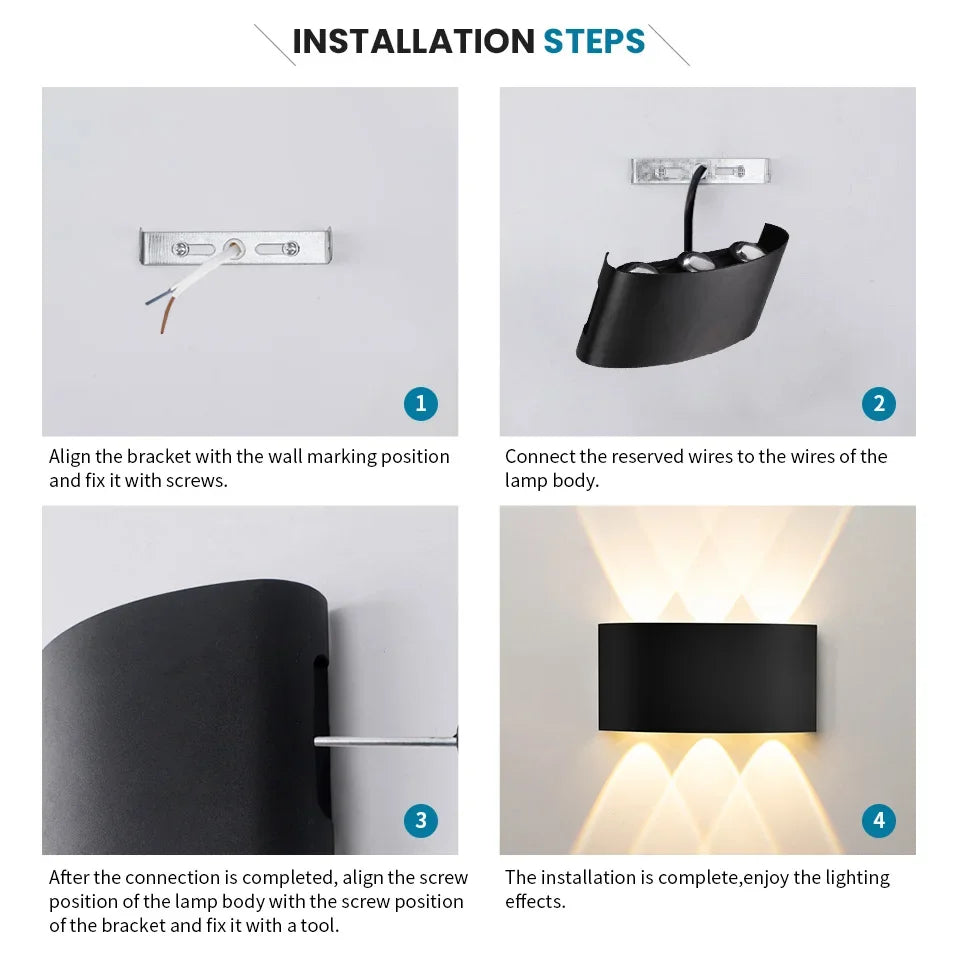 INSTALLATION STEPS

1

Align the bracket with the wall marking position and fix it with screws.

2

Connect the reserved wires to the wires of the lamp body.

3

After the connection is completed, align the screw position of the lamp body with the screw position of the bracket and fix it with a tool.

4

The installation is complete,enjoy the lighting effects.